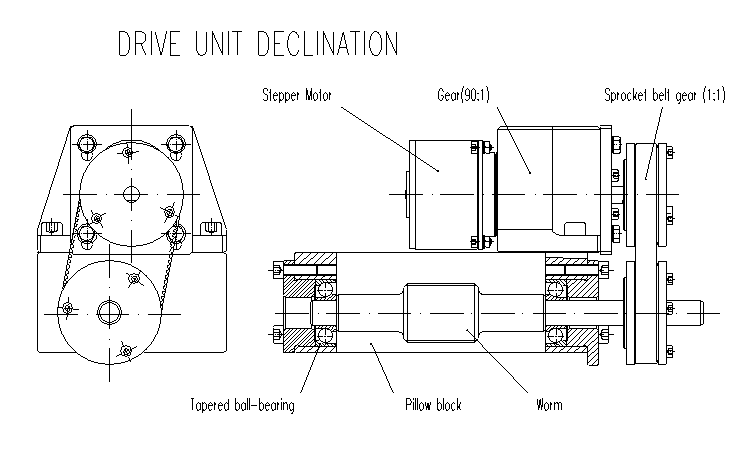 DRIVE UNIT DECLINATION

Stepper Motor

Gear(90:1)

Sprocket belt gear (1:1)

Tapered ball-bearing

Pillow block

Worm